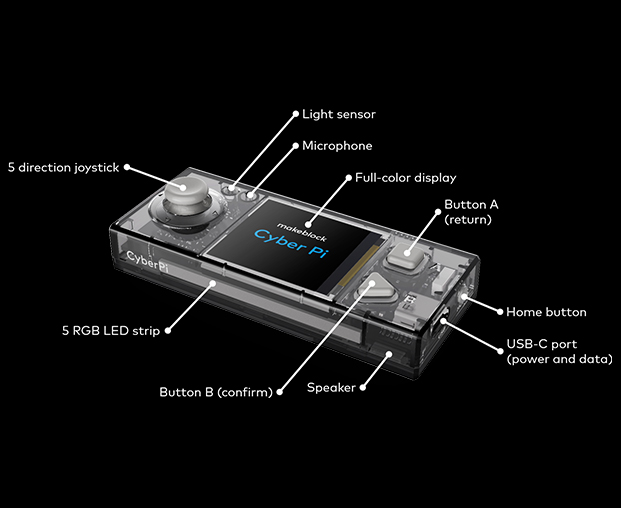 Light sensor

Microphone

5 direction joystick

Full-color display

Button A
(return)

makeblock
Cyber Pi

CyberPi

Home button

5 RGB LED strip

USB-C port
(power and data)

Button B (confirm)

Speaker