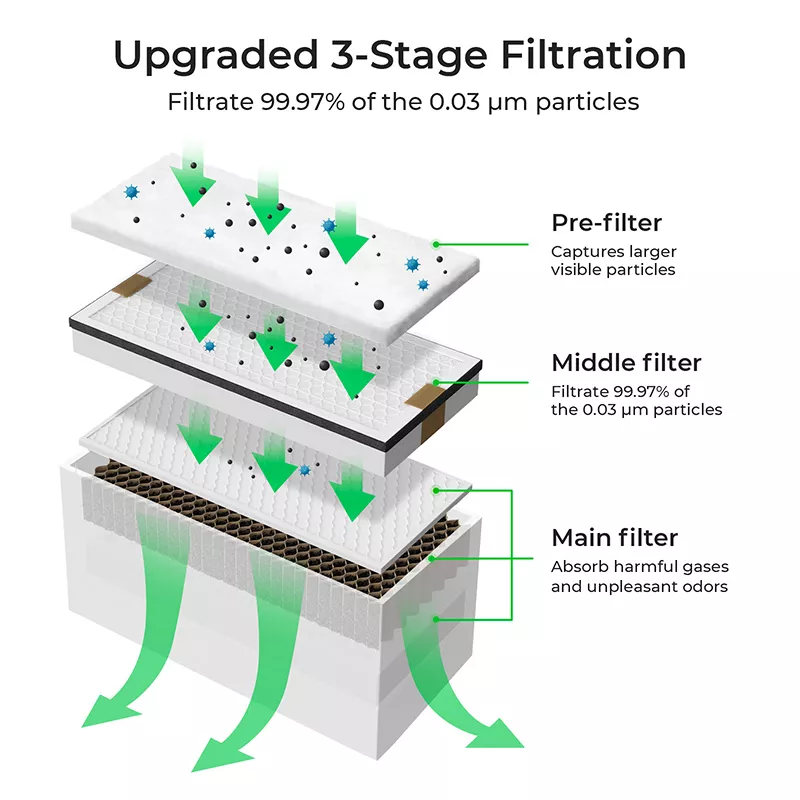 Upgraded 3-Stage Filtration

Filtrate 99.97% of the 0.03 μm particles

Pre-filter

Captures larger visible particles

Middle filter

Filtrate 99.97% of the 0.03 μm particles

Main filter

Absorb harmful gases and unpleasant odors